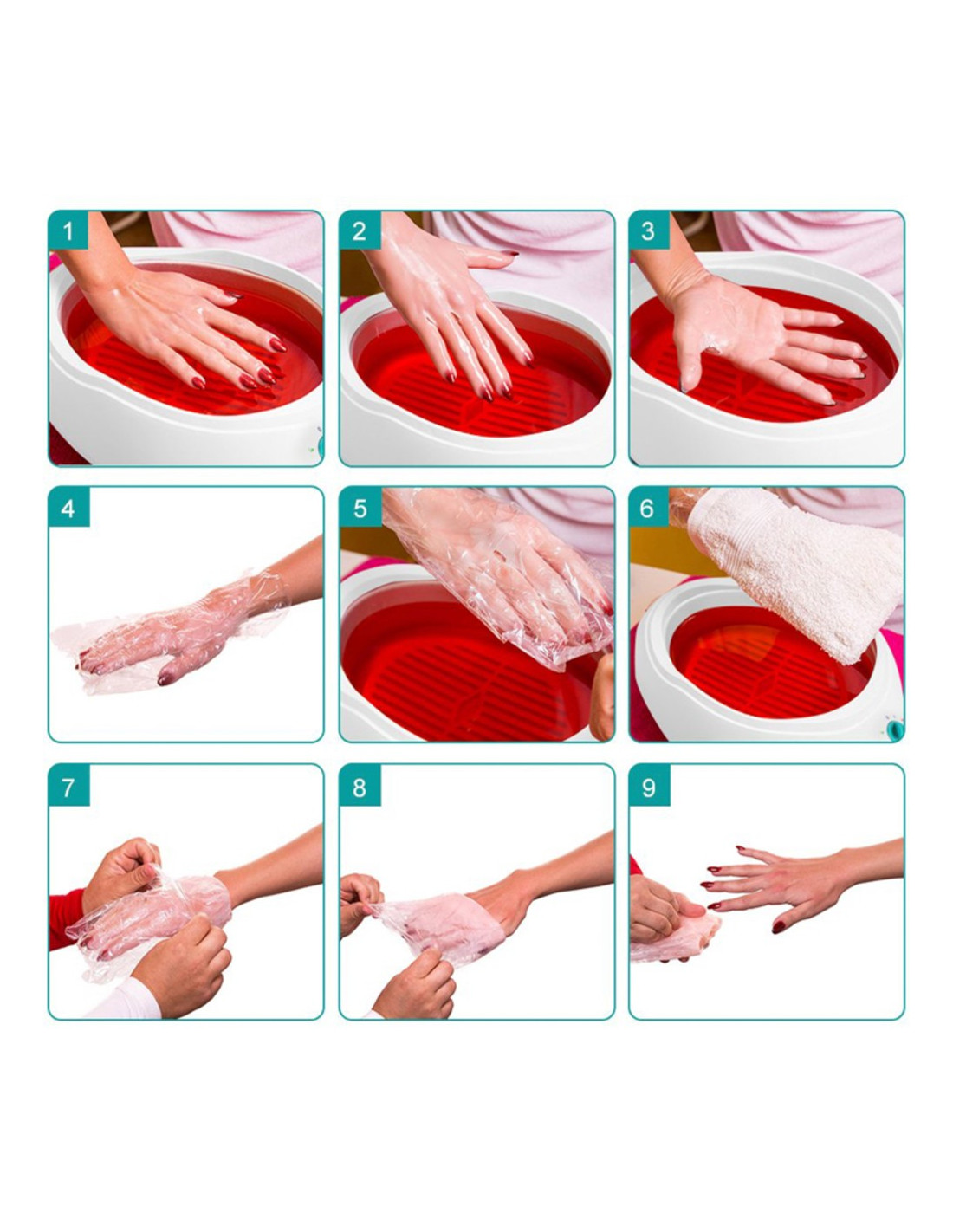 1

2

3

4

5

6

7

8

9